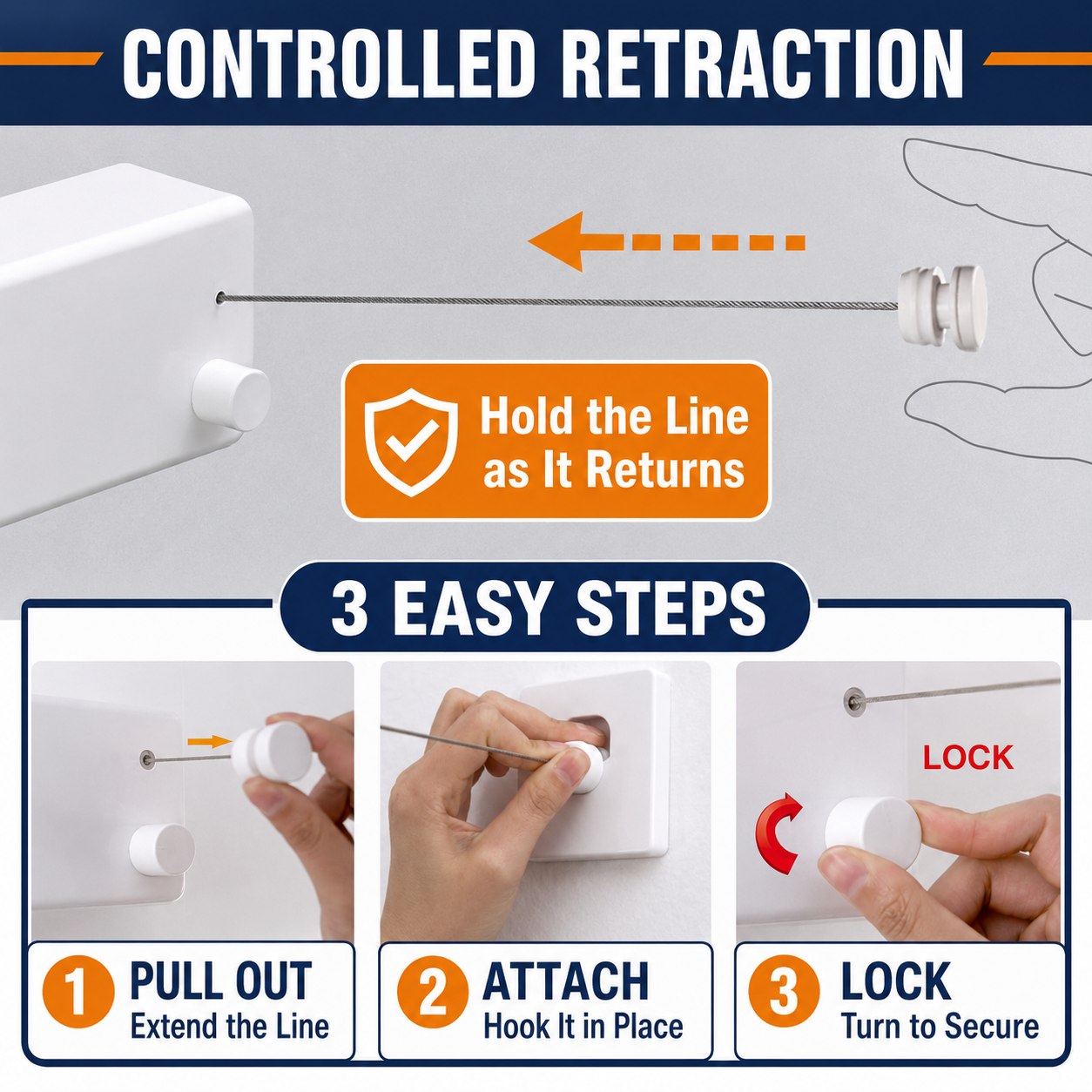 CONTROLLED RETRACTION

Hold the Line as It Returns

3 EASY STEPS

LOCK

1 PULL OUT
Extend the Line

2 ATTACH
Hook It in Place

3 LOCK
Turn to Secure